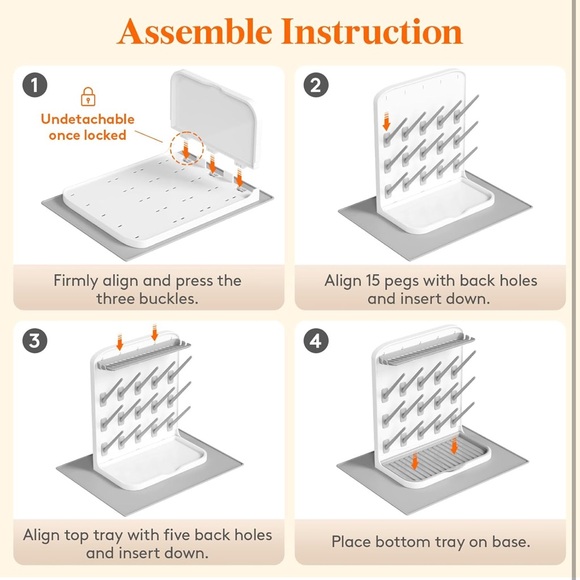 Assemble Instruction

1

Undetachable once locked

Firmly align and press the three buckles.

2

Align 15 pegs with back holes and insert down.

3

Align top tray with five back holes and insert down.

4

Place bottom tray on base.